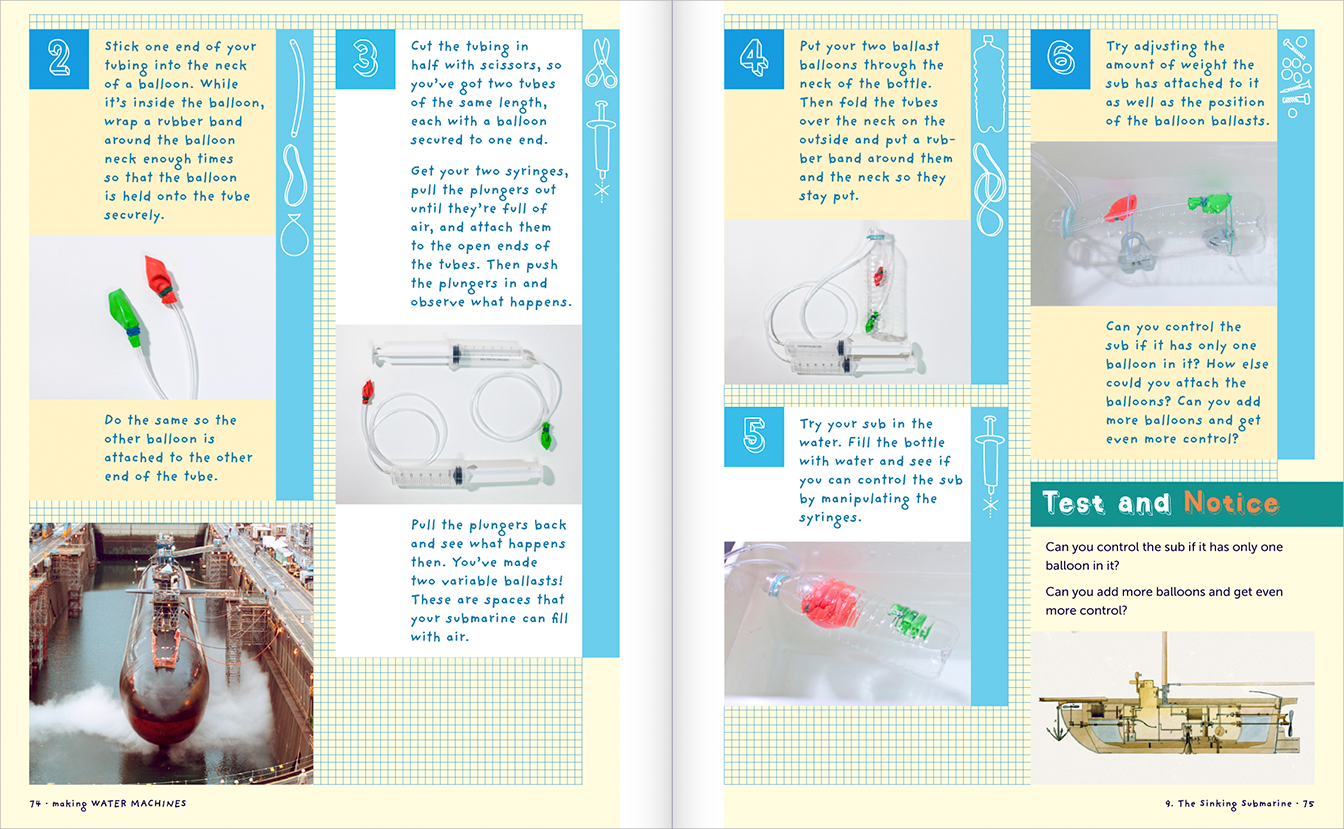 2

Stick one end of your tubing into the neck of a balloon. While it's inside the balloon, wrap a rubber band around the balloon neck enough times so that the balloon is held onto the tube securely.

Do the same so the other balloon is attached to the other end of the tube.

3

Cut the tubing in half with scissors, so you've got two tubes of the same length, each with a balloon secured to one end.

Get your two syringes, pull the plungers out until they're full of air, and attach them to the open ends of the tubes. Then push the plungers in and observe what happens.

Pull the plungers back and see what happens then. You've made two variable ballasts! These are spaces that your submarine can fill with air.

74 · making WATER MACHINES

4

Put your two ballast balloons through the neck of the bottle. Then fold the tubes over the neck on the outside and put a rubber band around them and the neck so they stay put.

5

Try your sub in the water. Fill the bottle with water and see if you can control the sub by manipulating the syringes.

6

Try adjusting the amount of weight the sub has attached to it as well as the position of the balloon ballasts.

Can you control the sub if it has only one balloon in it? How else could you attach the balloons? Can you add more balloons and get even more control?

Test and Notice

Can you control the sub if it has only one balloon in it?

Can you add more balloons and get even more control?

9. The Sinking Submarine · 75